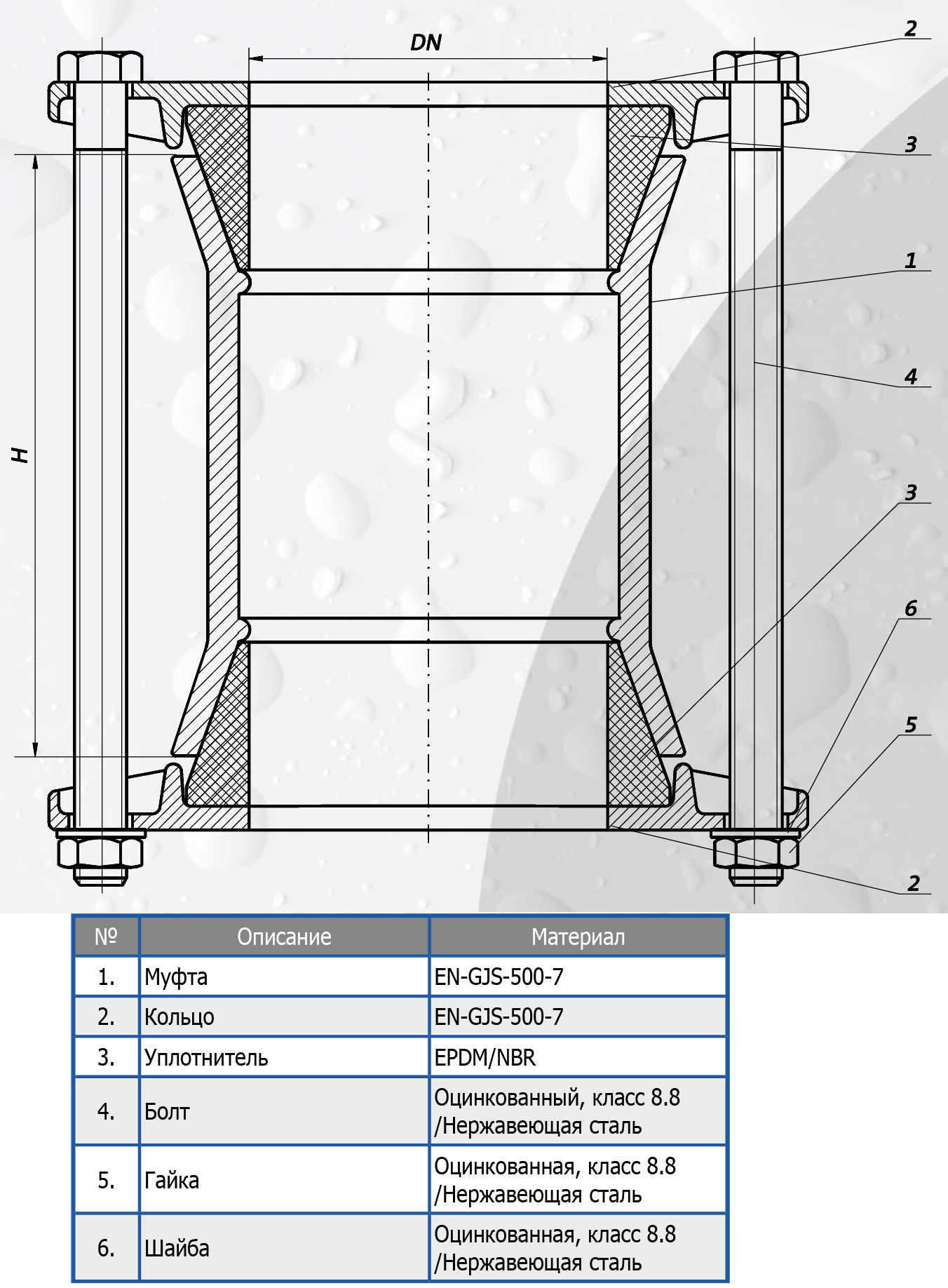 DN

2

3

1

4

H

3

6

5

2

| № | Описание | Материал |
|---|---|---|
| 1. | Муфта | EN-GJS-500-7 |
| 2. | Кольцо | EN-GJS-500-7 |
| 3. | Уплотнитель | EPDM/NBR |
| 4. | Болт | Оцинкованный, класс 8.8 /Нержавеющая сталь |
| 5. | Гайка | Оцинкованная, класс 8.8 /Нержавеющая сталь |
| 6. | Шайба | Оцинкованная, класс 8.8 /Нержавеющая сталь |